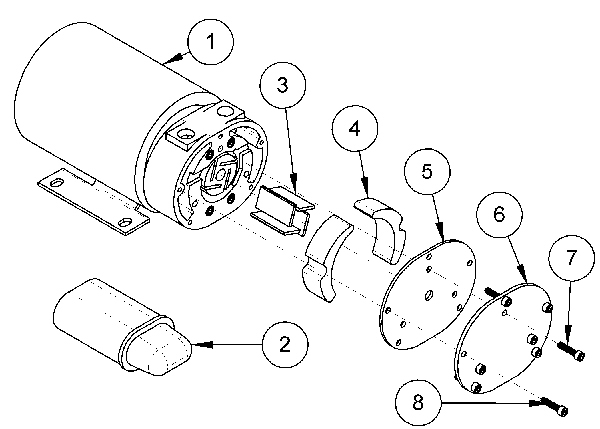 1
3
4
5
6
7
2
8